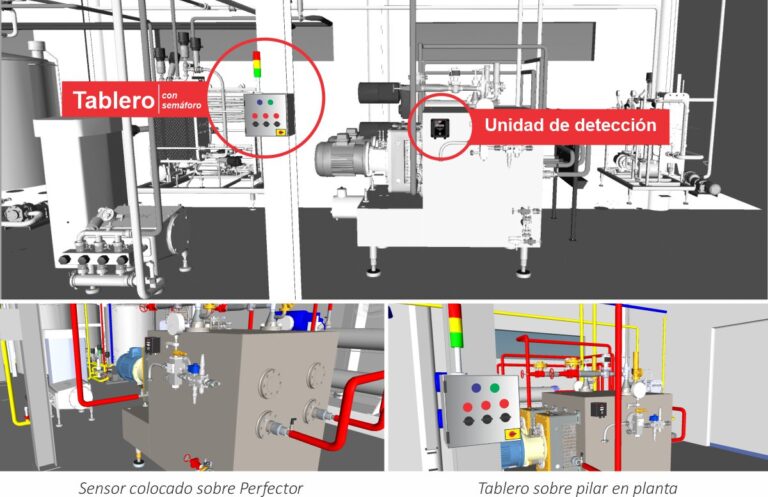 Tablero con semáforo

Unidad de detección

Sensor colocado sobre Perfector

Tablero sobre pilar en planta